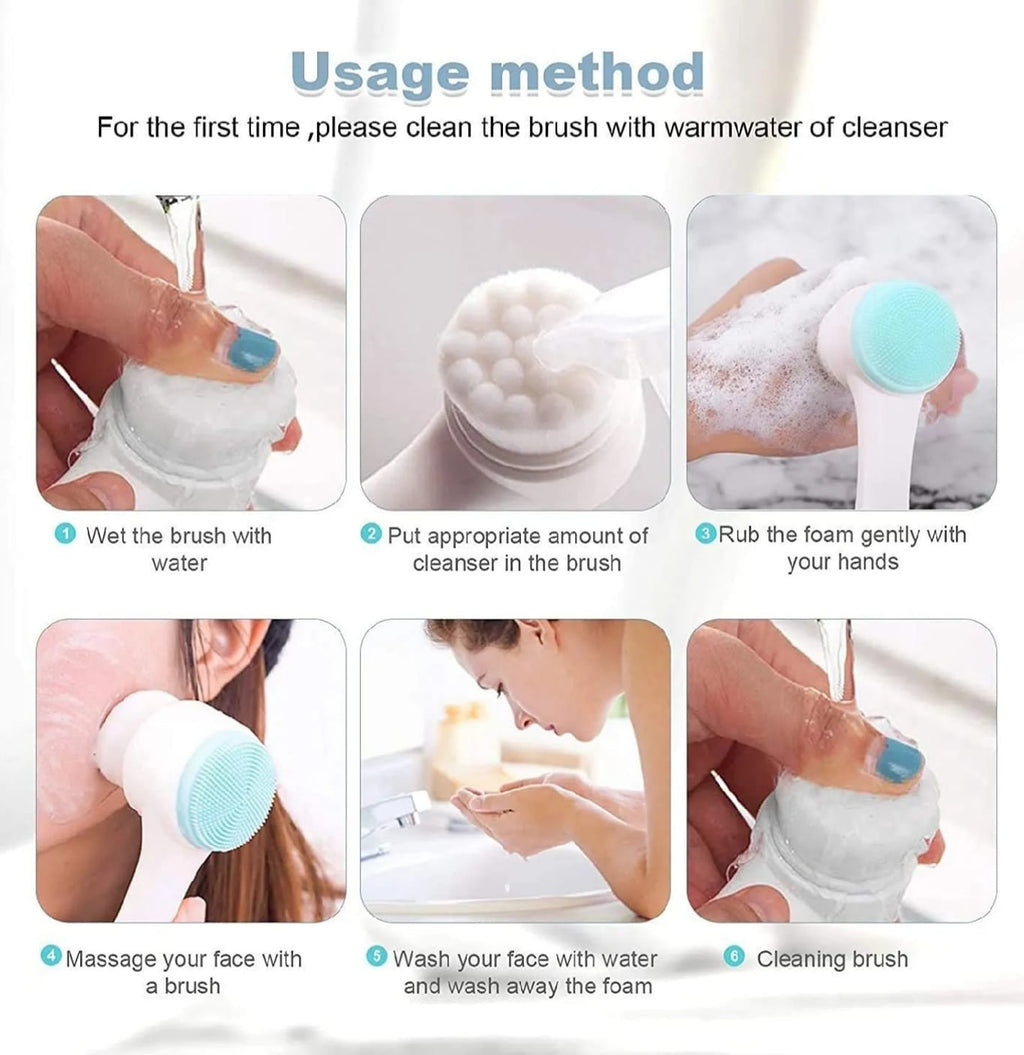 Usage method

For the first time ,please clean the brush with warmwater of cleanser

1 Wet the brush with water

2 Put appropriate amount of cleanser in the brush

3 Rub the foam gently with your hands

4 Massage your face with a brush

5 Wash your face with water and wash away the foam

6 Cleaning brush